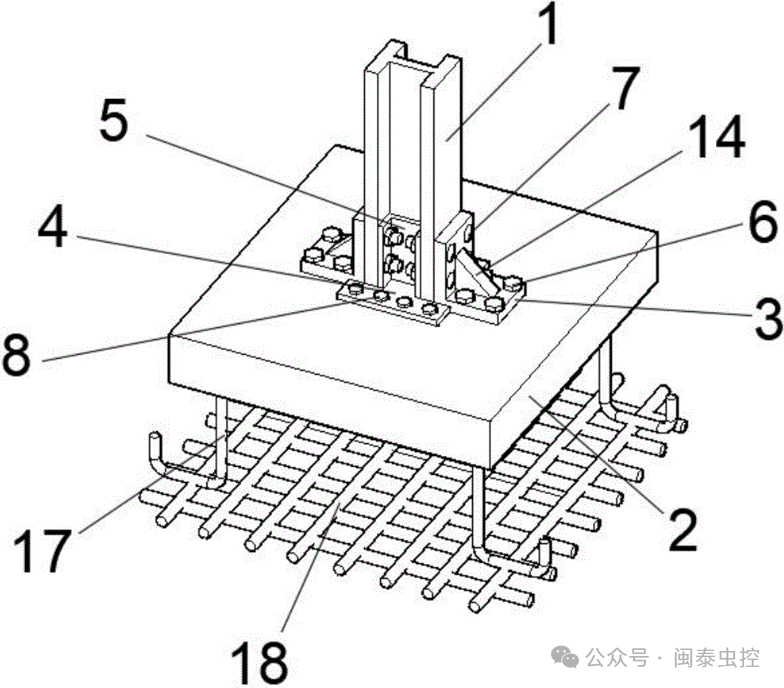 1
7
5
14
4
6
3
8
2
17
18
公众号 · 闽泰虫控